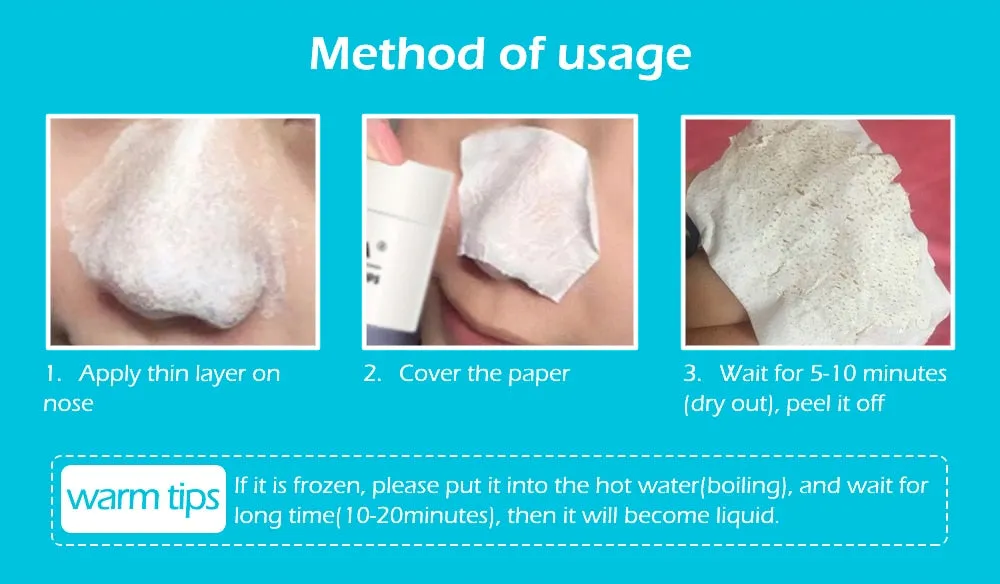 Method of usage

1. Apply thin layer on nose

2. Cover the paper

3. Wait for 5-10 minutes (dry out), peel it off

warm tips

If it is frozen, please put it into the hot water(boiling), and wait for long time(10-20minutes), then it will become liquid.